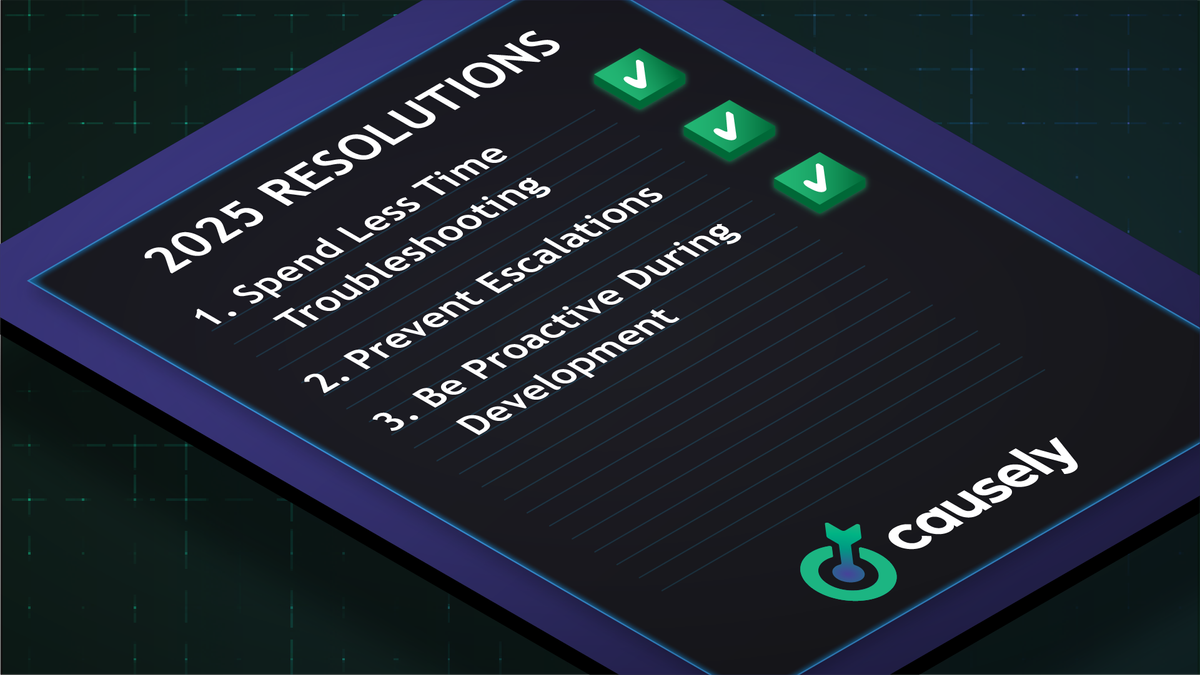 2025 RESOLUTIONS

1. Spend Less Time Troubleshooting

2. Prevent Escalations

3. Be Proactive During Development

causely