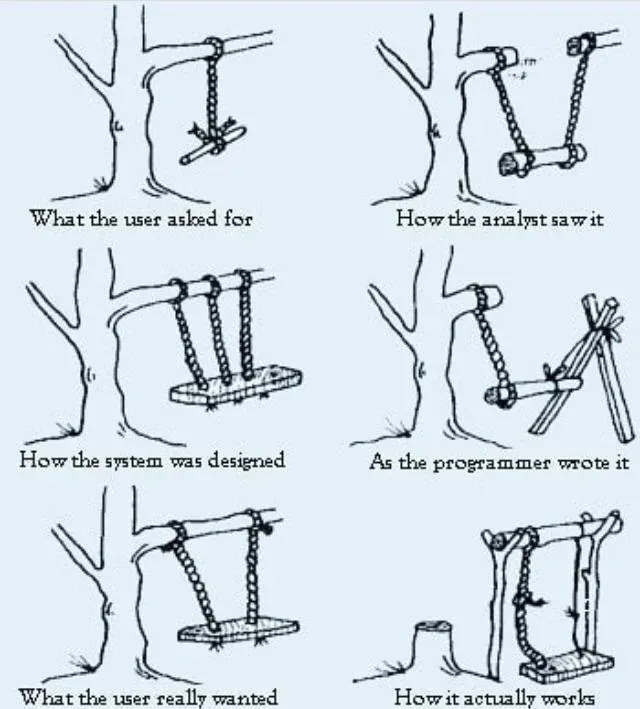 What the user asked for

How the analyst saw it

How the system was designed

As the programmer wrote it

What the user really wanted

How it actually works